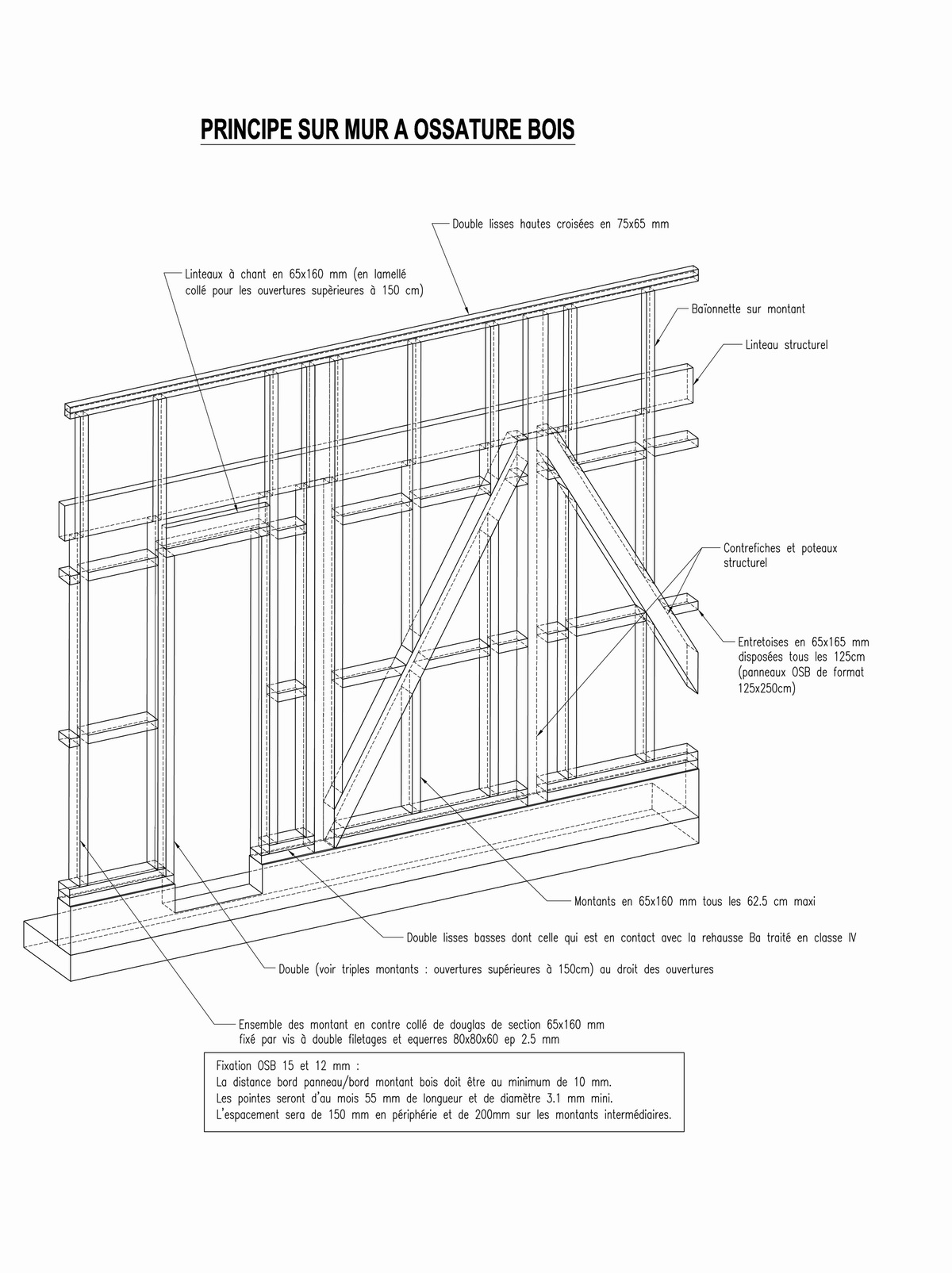 PRINCIPE SUR MUR A OSSATURE BOIS

Double lisses hautes croisées en 75x65 mm

Linteaux à chant en 65x160 mm (en lamellé collé pour les ouvertures supèrieures à 150 cm)

Baïonnette sur montant

Linteau structurel

Contrefiches et poteaux structurel

Entretoises en 65x165 mm disposées tous les 125cm (panneaux OSB de format 125x250cm)

Montants en 65x160 mm tous les 62.5 cm maxi

Double lisses basses dont celle qui est en contact avec la rehausse Ba traité en classe IV

Double (voir triples montants : ouvertures supérieures à 150cm) au droit des ouvertures

Ensemble des montant en contre collé de douglas de section 65x160 mm fixé par vis à double filetages et equerres 80x80x60 ep 2.5 mm

Fixation OSB 15 et 12 mm :
La distance bord panneau/bord montant bois doit être au minimum de 10 mm.
Les pointes seront d'au mois 55 mm de longueur et de diamètre 3.1 mm mini.
L'espacement sera de 150 mm en périphérie et de 200mm sur les montants intermédiaires.